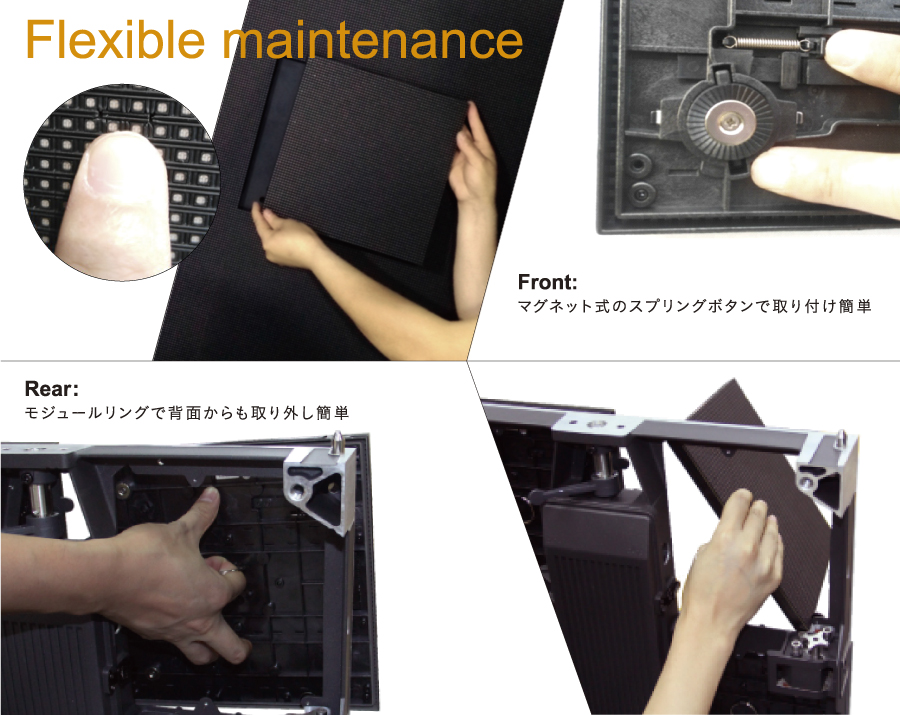 Flexible maintenance

Front:
マグネット式のスプリングボタンで取り付け簡単

Rear:
モジュールリングで背面からも取り外し簡単